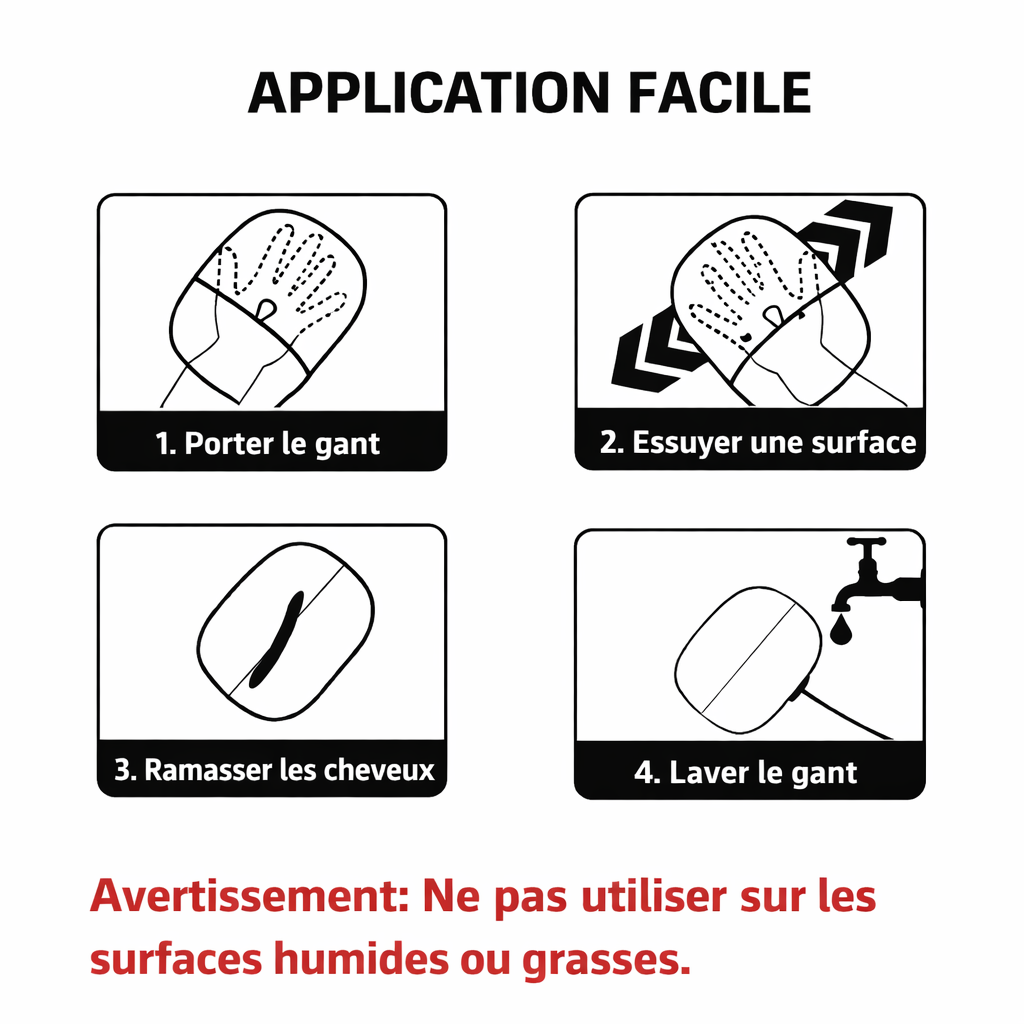 APPLICATION FACILE

1. Porter le gant

2. Essuyer une surface

3. Ramasser les cheveux

4. Laver le gant

Avertissement: Ne pas utiliser sur les surfaces humides ou grasses.