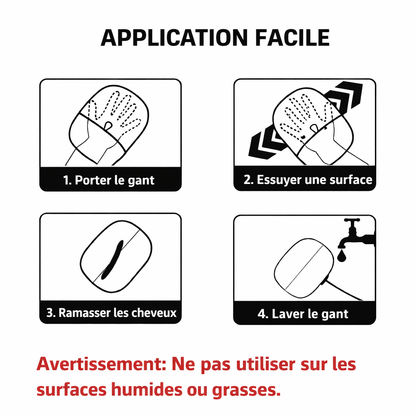 APPLICATION FACILE

1. Porter le gant

2. Essuyer une surface

3. Ramasser les cheveux

4. Laver le gant

Avertissement: Ne pas utiliser sur les surfaces humides ou grasses.